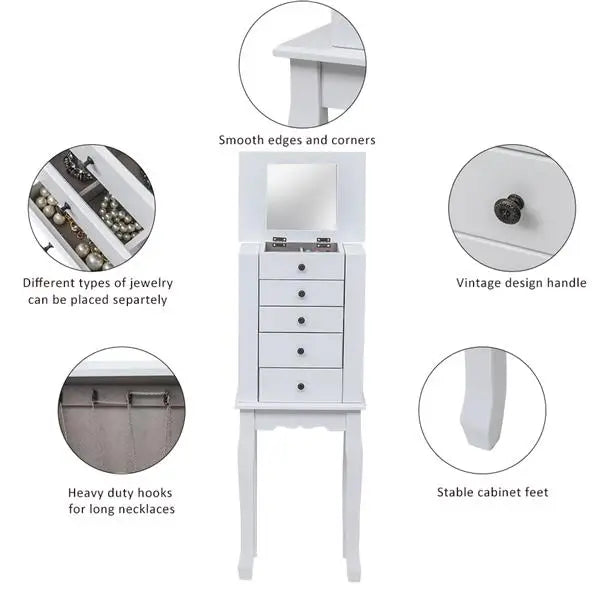 Smooth edges and corners

Different types of jewelry can be placed separtely

Vintage design handle

Heavy duty hooks for long necklaces

Stable cabinet feet